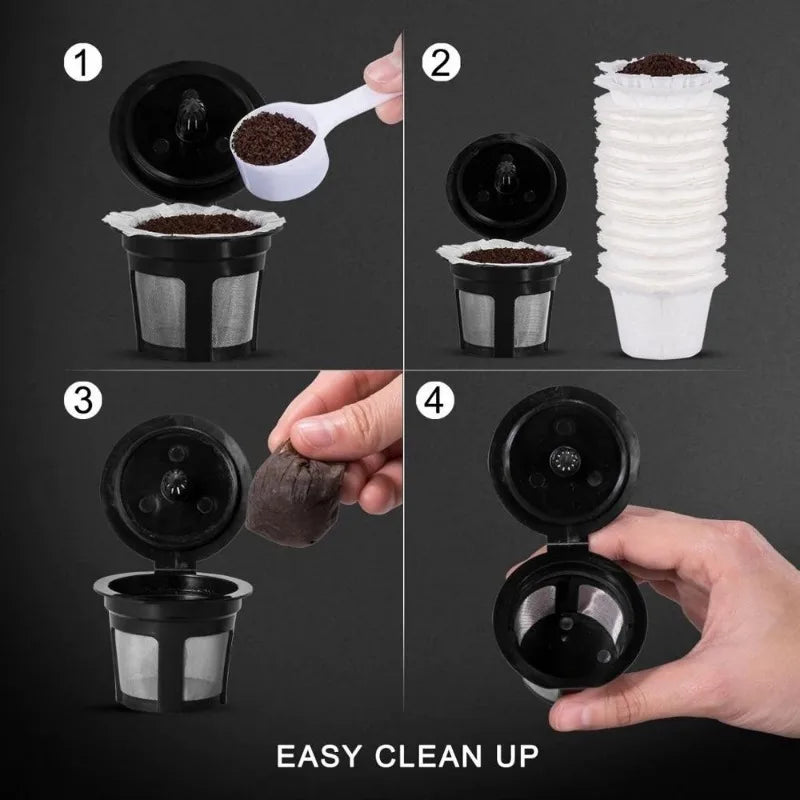 1

2

3

4

EASY CLEAN UP